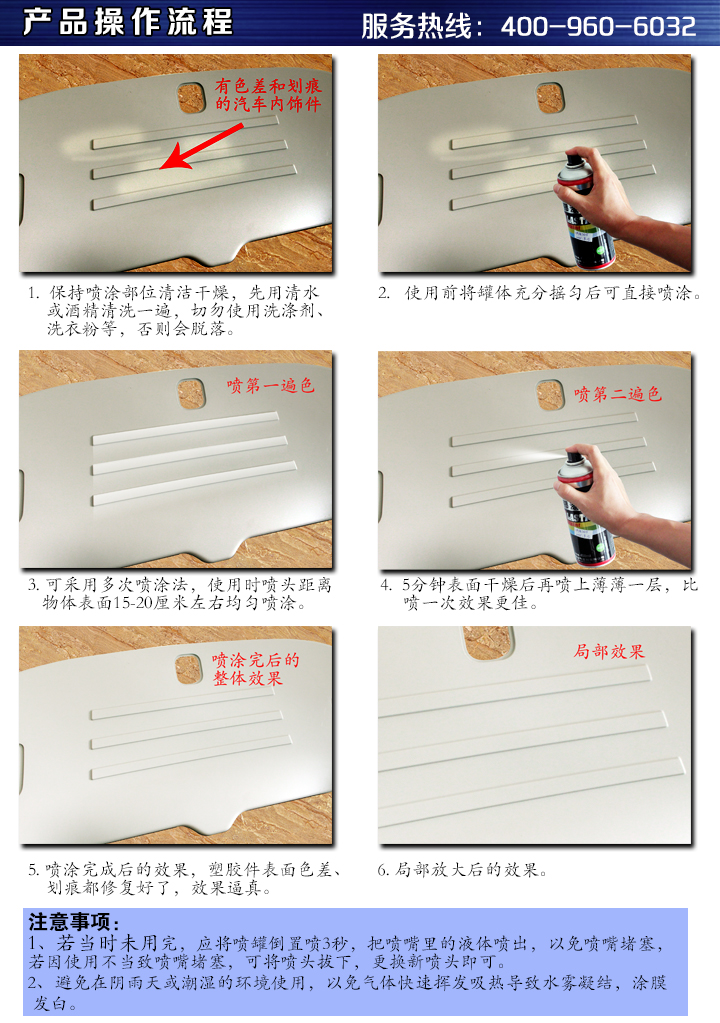 产品操作流程

服务热线：400-960-6032

有色差和划痕的汽车内饰件

1. 保持喷涂部位清洁干燥，先用清水或酒精清洗一遍，切勿使用洗涤剂、洗衣粉等，否则会脱落。

2. 使用前将罐体充分摇匀后可直接喷涂。

喷第一遍色

3. 可采用多次喷涂法，使用时喷头距离物体表面15-20厘米左右均匀喷涂。

喷第二遍色

4. 5分钟表面干燥后再喷上薄薄一层，比喷一次效果更佳。

喷涂完后的整体效果

5. 喷涂完成后的效果，塑胶件表面色差、划痕都修复好了，效果逼真。

局部效果

6. 局部放大后的效果。

注意事项：

1、若当时未用完，应将喷罐倒置喷3秒，把喷嘴里的液体喷出，以免喷嘴堵塞，若因使用不当致喷嘴堵塞，可将喷头拔下，更换新喷头即可。

2、避免在阴雨天或潮湿的环境使用，以免气体快速挥发吸热导致水雾凝结，涂膜发白。