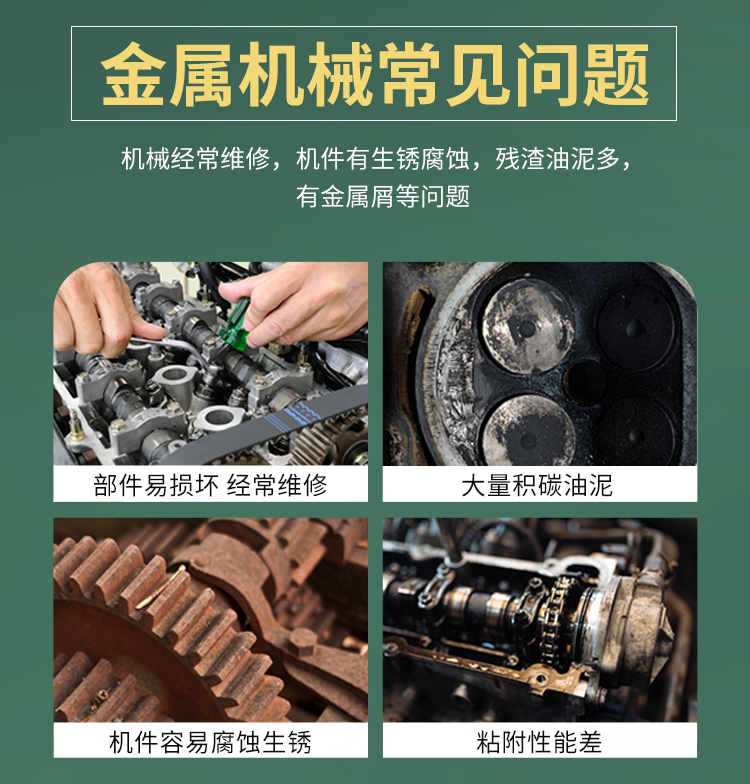 金属机械常见问题

机械经常维修，机件有生锈腐蚀，残渣油泥多，有金属屑等问题

部件易损坏 经常维修

大量积碳油泥

机件容易腐蚀生锈

粘附性能差