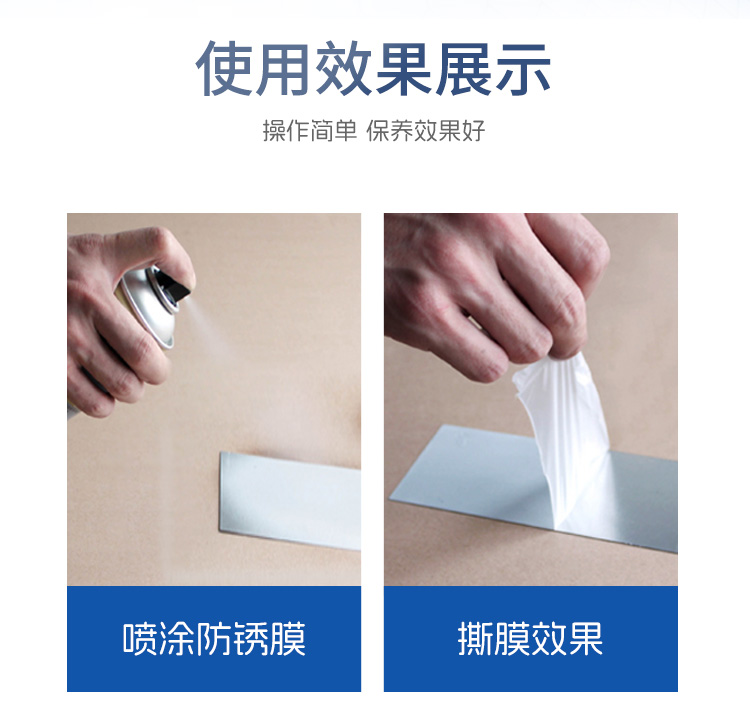 使用效果展示

操作简单 保养效果好

喷涂防锈膜

撕膜效果